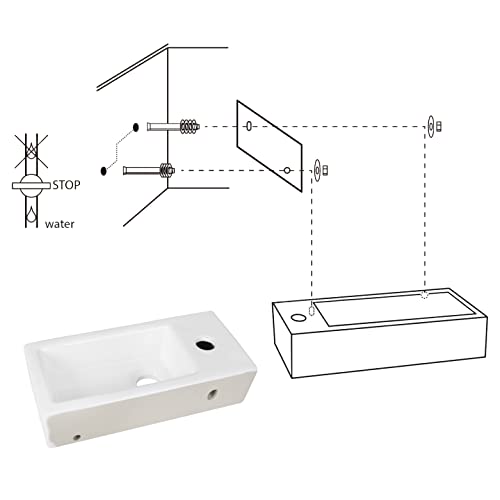 STOP
water