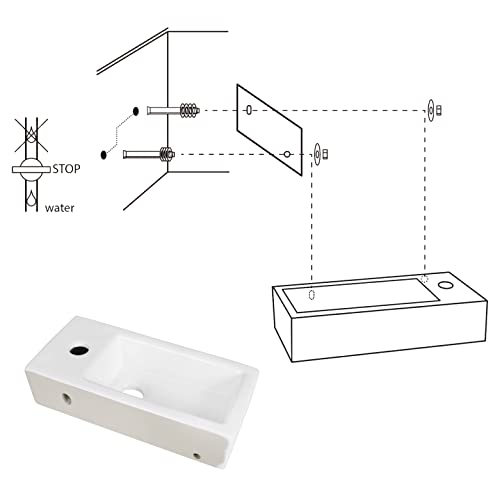 STOP
water