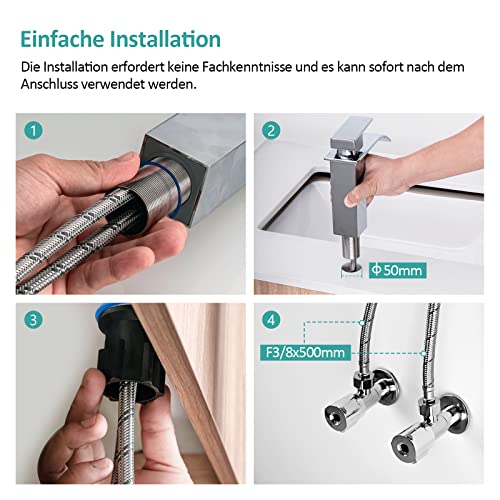 Einfache Installation

Die Installation erfordert keine Fachkenntnisse und es kann sofort nach dem Anschluss verwendet werden.

1

2

Φ50mm

3

4

F3/8x500mm