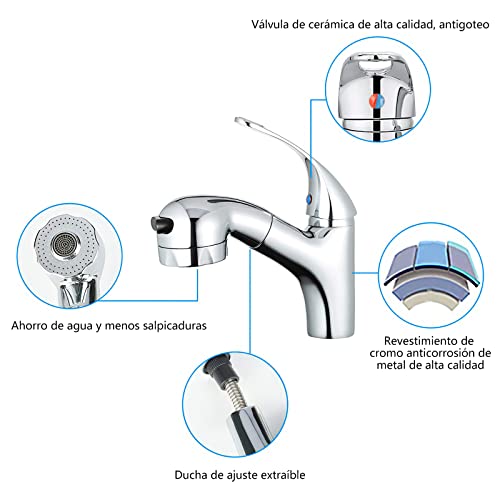 Válvula de cerámica de alta calidad, antigoteo

Ahorro de agua y menos salpicaduras

Revestimiento de cromo anticorrosión de metal de alta calidad

Ducha de ajuste extraíble