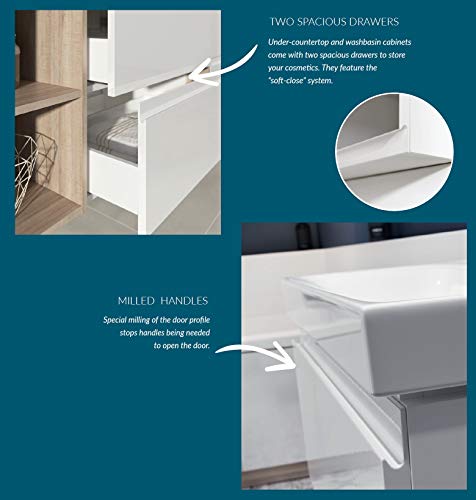 TWO SPACIOUS DRAWERS

Under-countertop and washbasin cabinets come with two spacious drawers to store your cosmetics. They feature the "soft-close" system.

MILLED HANDLES

Special milling of the door profile stops handles being needed to open the door.