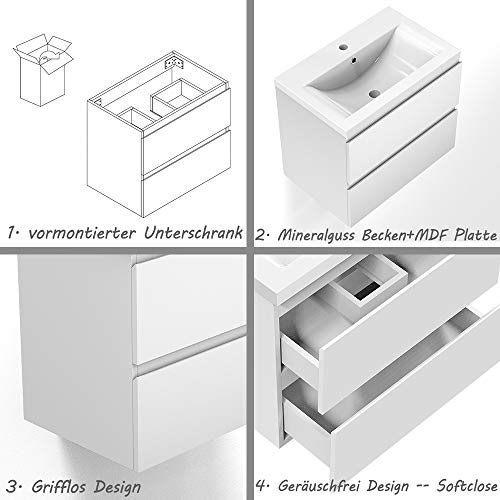 1· vormontierter Unterschrank

2· Mineralguss Becken+MDF Platte

3· Grifflos Design

4· Geräuschfrei Design -- Softclose